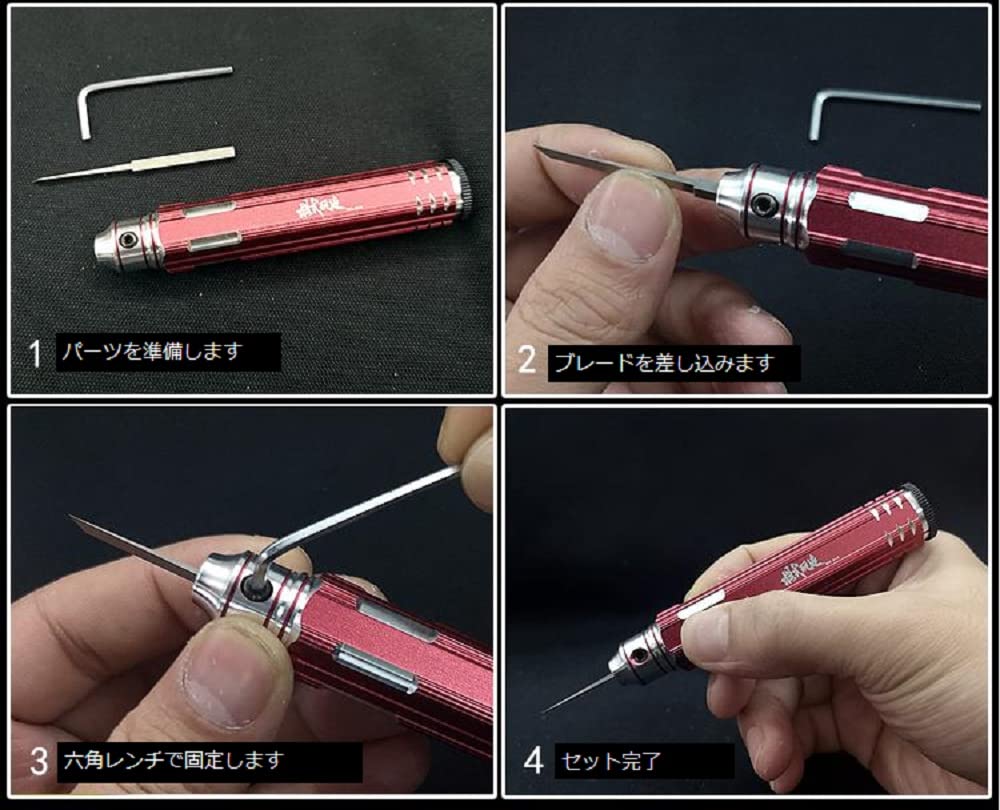 1 パーツを準備します

2 ブレードを差し込みます

3 六角レンチで固定します

4 セット完了